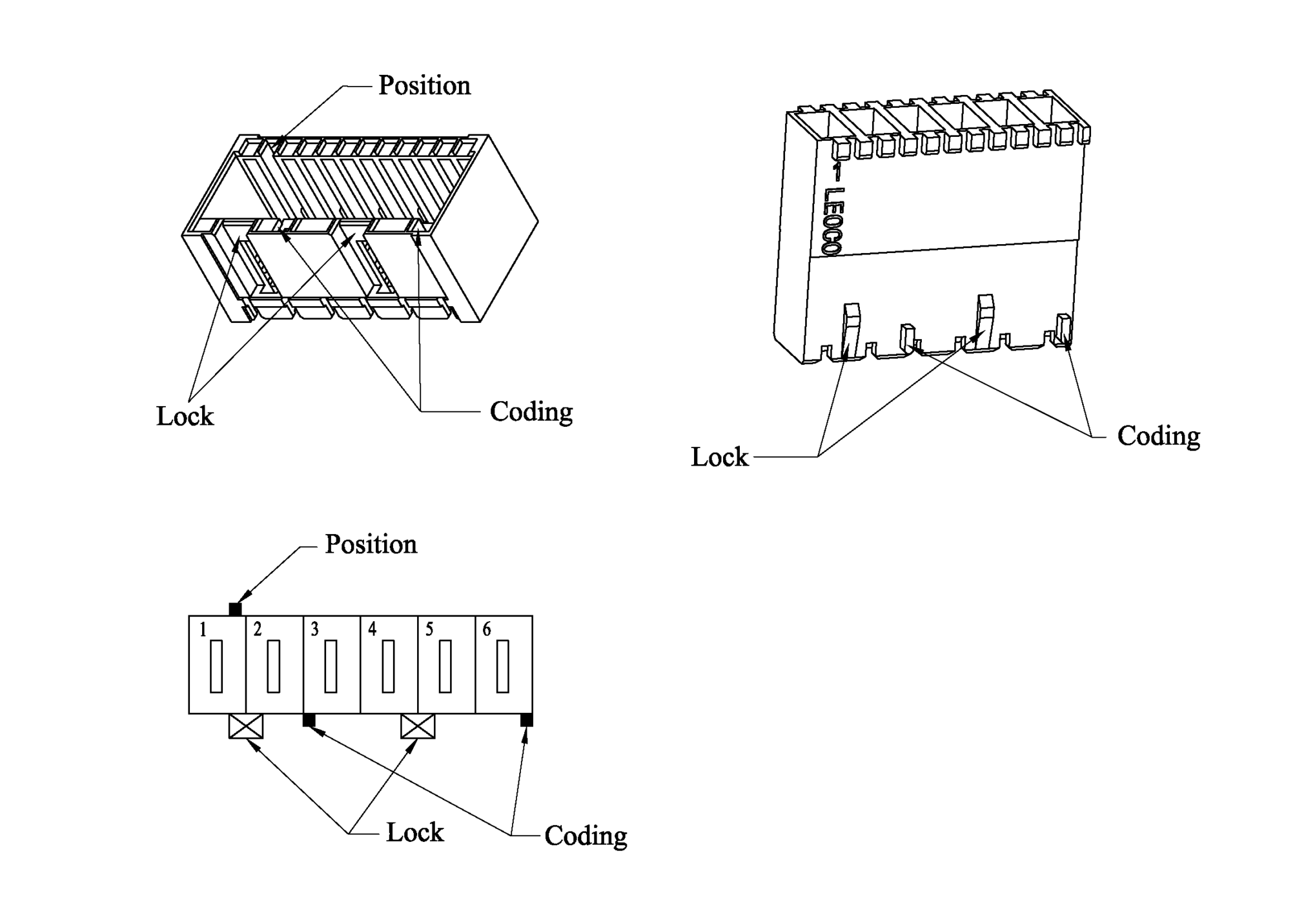 Position

Lock

Coding

1 LEOCO

Lock

Coding

Position

1 2 3 4 5 6

Lock

Coding